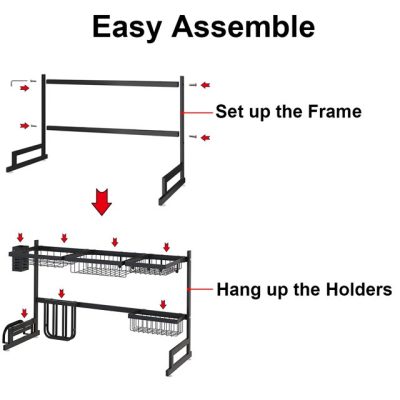 Easy Assemble

Set up the Frame

Hang up the Holders