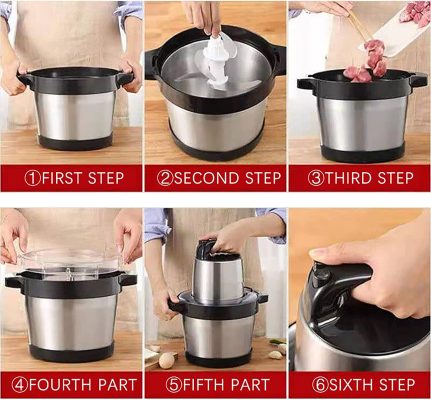 ①FIRST STEP

②SECOND STEP

③THIRD STEP

④FOURTH PART

⑤FIFTH PART

⑥SIXTH STEP